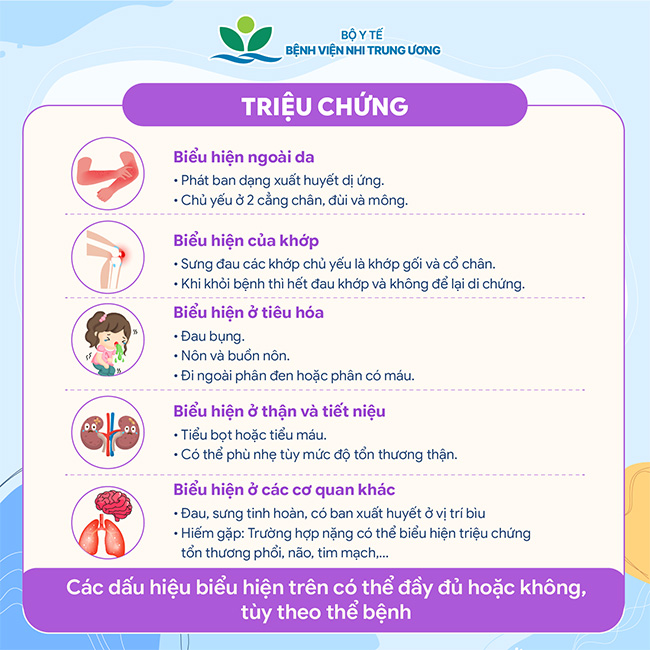 BỘ Y TẾ
BỆNH VIỆN NHI TRUNG ƯƠNG

TRIỆU CHỨNG

Biểu hiện ngoài da
• Phát ban dạng xuất huyết dị ứng.
• Chủ yếu ở 2 cẳng chân, đùi và mông.

Biểu hiện của khớp
• Sưng đau các khớp chủ yếu là khớp gối và cổ chân.
• Khi khỏi bệnh thì hết đau khớp và không để lại di chứng.

Biểu hiện ở tiêu hóa
• Đau bụng.
• Nôn và buồn nôn.
• Đi ngoài phân đen hoặc phân có máu.

Biểu hiện ở thận và tiết niệu
• Tiểu bọt hoặc tiểu máu.
• Có thể phù nhẹ tùy mức độ tổn thương thận.

Biểu hiện ở các cơ quan khác
• Đau, sưng tinh hoàn, có ban xuất huyết ở vị trí bìu
• Hiếm gặp: Trường hợp nặng có thể biểu hiện triệu chứng tổn thương phổi, não, tim mạch,...

Các dấu hiệu biểu hiện trên có thể đầy đủ hoặc không, tùy theo thể bệnh