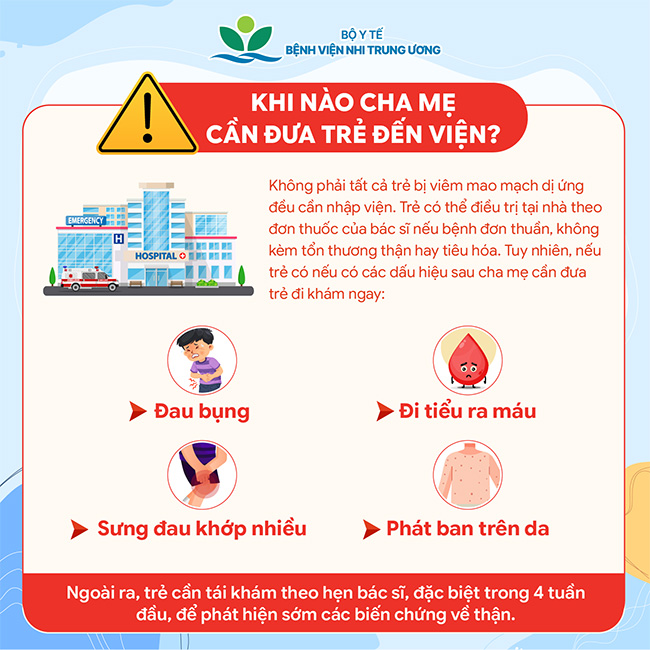 BỘ Y TẾ
BỆNH VIỆN NHI TRUNG ƯƠNG

KHI NÀO CHA MẸ CẦN ĐƯA TRẺ ĐẾN VIỆN?

EMERGENCY
H
HOSPITAL

Không phải tất cả trẻ bị viêm mao mạch dị ứng đều cần nhập viện. Trẻ có thể điều trị tại nhà theo đơn thuốc của bác sĩ nếu bệnh đơn thuần, không kèm tổn thương thận hay tiêu hóa. Tuy nhiên, nếu trẻ có nếu có các dấu hiệu sau cha mẹ cần đưa trẻ đi khám ngay:

Đau bụng

Đi tiểu ra máu

Sưng đau khớp nhiều

Phát ban trên da

Ngoài ra, trẻ cần tái khám theo hẹn bác sĩ, đặc biệt trong 4 tuần đầu, để phát hiện sớm các biến chứng về thận.