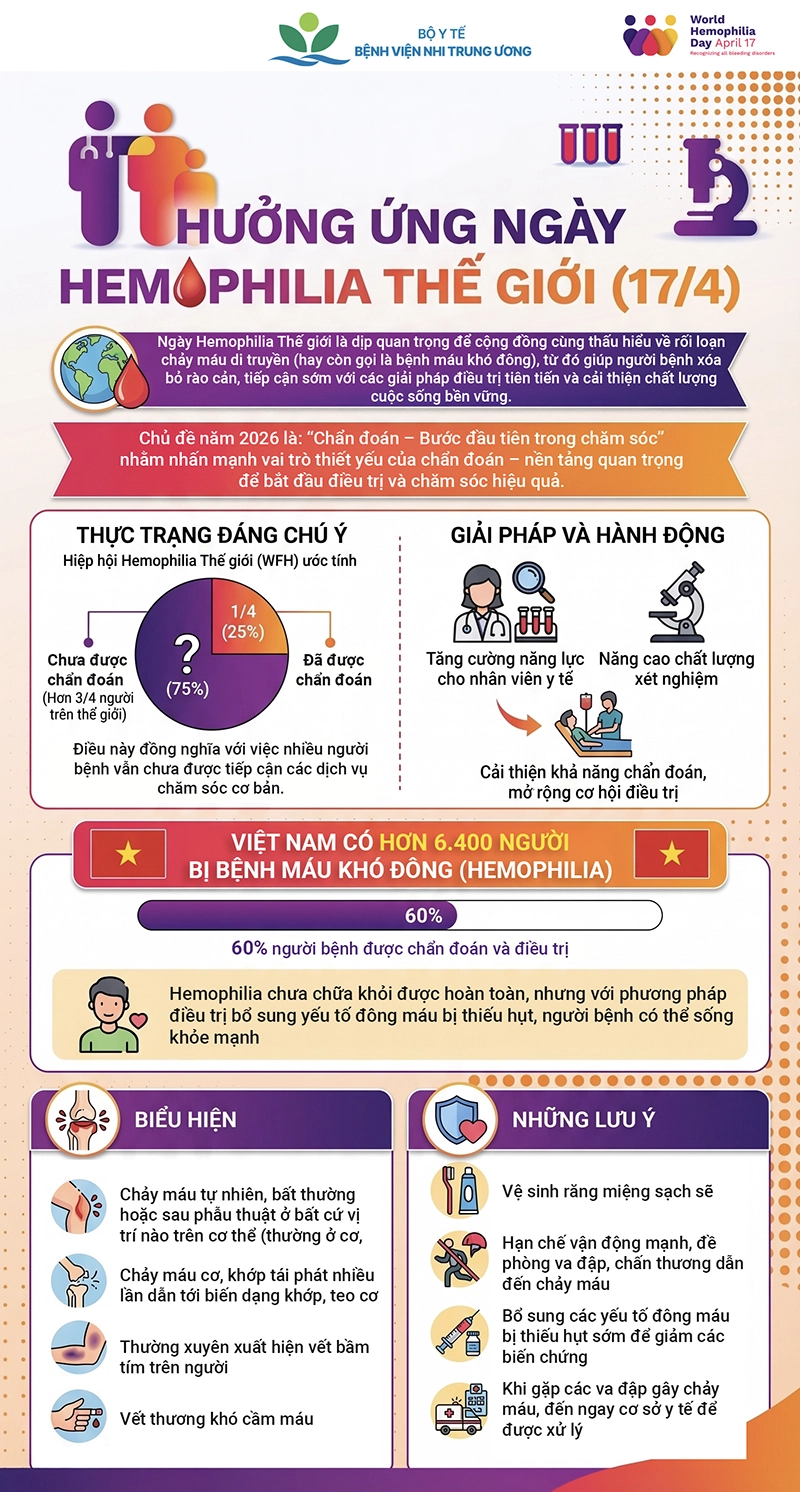 BỘ Y TẾ
BỆNH VIỆN NHI TRUNG ƯƠNG

World Hemophilia Day April 17
Recognizing all bleeding disorders

HƯỞNG ỨNG NGÀY
HEMOPHILIA THẾ GIỚI (17/4)

Ngày Hemophilia Thế giới là dịp quan trọng để cộng đồng cùng thấu hiểu về rối loạn chảy máu di truyền (hay còn gọi là bệnh máu khó đông), từ đó giúp người bệnh xóa bỏ rào cản, tiếp cận sớm với các giải pháp điều trị tiên tiến và cải thiện chất lượng cuộc sống bền vững.

Chủ đề năm 2026 là: "Chẩn đoán – Bước đầu tiên trong chăm sóc" nhằm nhấn mạnh vai trò thiết yếu của chẩn đoán – nền tảng quan trọng để bắt đầu điều trị và chăm sóc hiệu quả.

THỰC TRẠNG ĐÁNG CHÚ Ý
Hiệp hội Hemophilia Thế giới (WFH) ước tính

Chưa được chẩn đoán
(Hơn 3/4 người trên thế giới)
?
(75%)
1/4
(25%)
Đã được chẩn đoán

Điều này đồng nghĩa với việc nhiều người bệnh vẫn chưa được tiếp cận các dịch vụ chăm sóc cơ bản.

GIẢI PHÁP VÀ HÀNH ĐỘNG

Tăng cường năng lực cho nhân viên y tế
Nâng cao chất lượng xét nghiệm
Cải thiện khả năng chẩn đoán, mở rộng cơ hội điều trị

VIỆT NAM CÓ HƠN 6.400 NGƯỜI
BỊ BỆNH MÁU KHÓ ĐÔNG (HEMOPHILIA)

60%
60% người bệnh được chẩn đoán và điều trị

Hemophilia chưa chữa khỏi được hoàn toàn, nhưng với phương pháp điều trị bổ sung yếu tố đông máu bị thiếu hụt, người bệnh có thể sống khỏe mạnh

BIỂU HIỆN

Chảy máu tự nhiên, bất thường hoặc sau phẫu thuật ở bất cứ vị trí nào trên cơ thể (thường ở cơ,

Chảy máu cơ, khớp tái phát nhiều lần dẫn tới biến dạng khớp, teo cơ

Thường xuyên xuất hiện vết bầm tím trên người

Vết thương khó cầm máu

NHỮNG LƯU Ý

Vệ sinh răng miệng sạch sẽ

Hạn chế vận động mạnh, đề phòng va đập, chấn thương dẫn đến chảy máu

Bổ sung các yếu tố đông máu bị thiếu hụt sớm để giảm các biến chứng

Khi gặp các va đập gây chảy máu, đến ngay cơ sở y tế để được xử lý